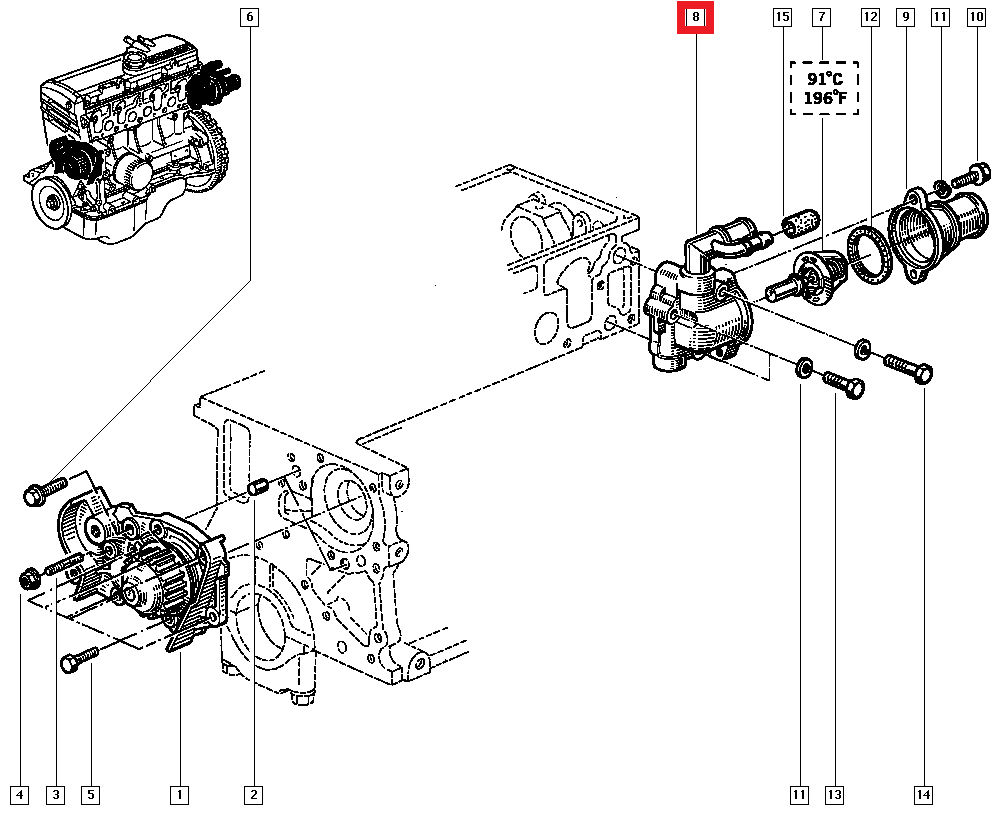 6

8

15

7

12

9

11

10

91°C
196°F

4

3

5

1

2

11

13

14